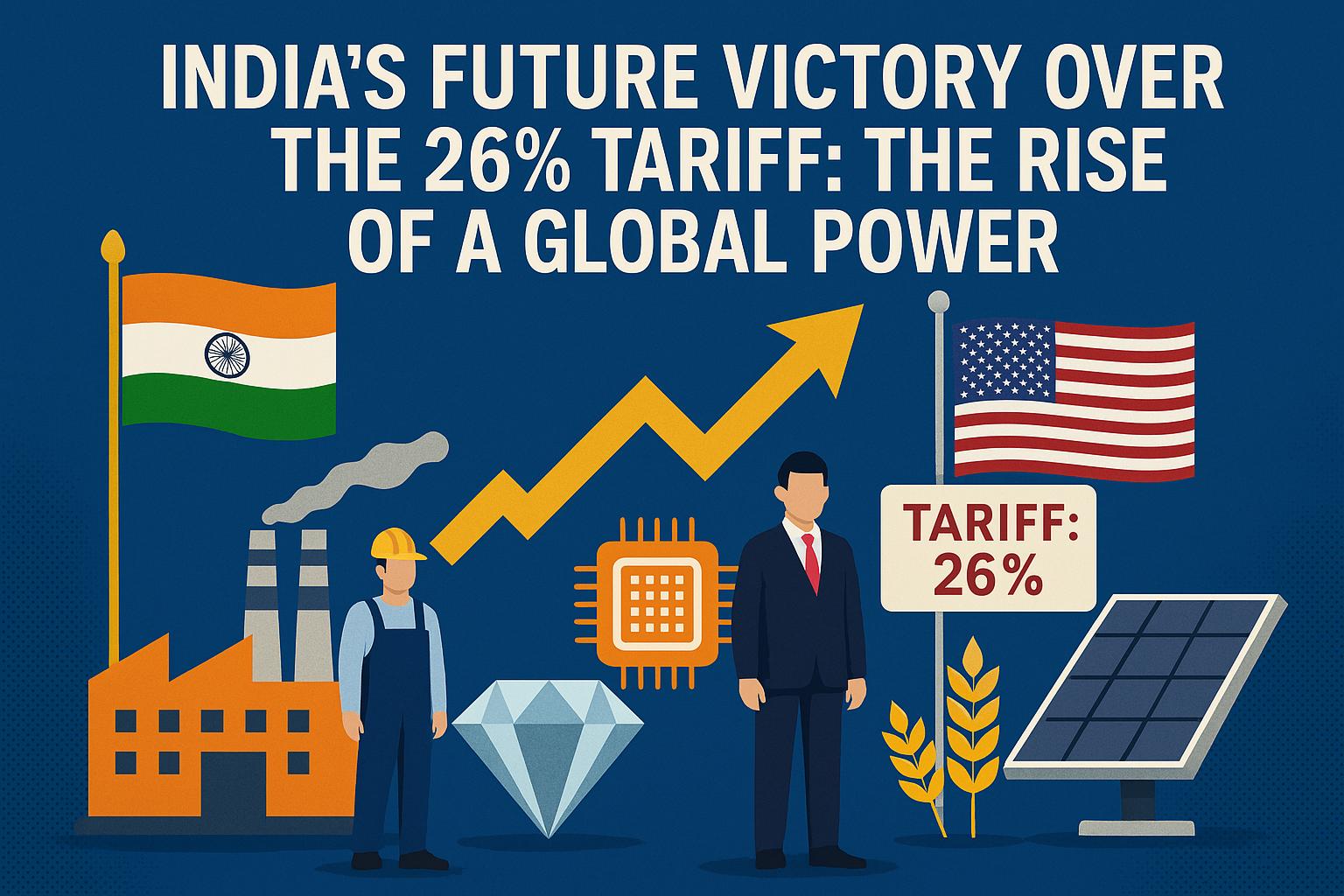 INDIA'S FUTURE VICTORY OVER THE 26% TARIFF: THE RISE OF A GLOBAL POWER

TARIFF: 26%